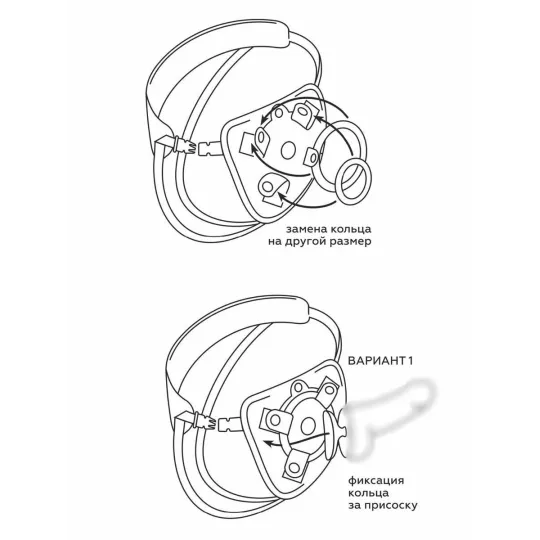 замена кольца на другой размер

ВАРИАНТ 1

фиксация кольца за присоску