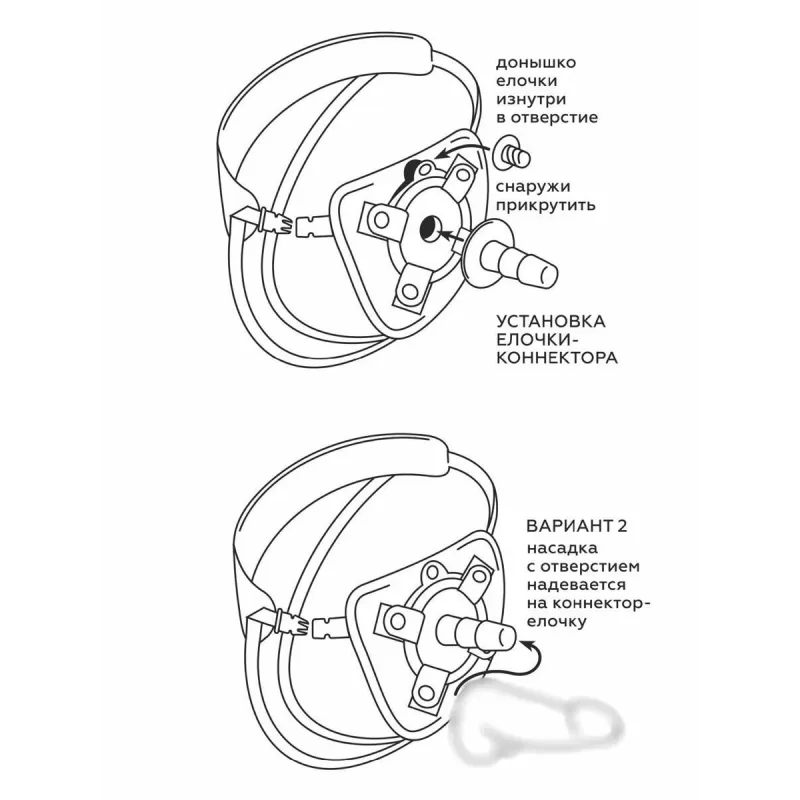 донышко елочки изнутри в отверстие

снаружи прикрутить

УСТАНОВКА ЕЛОЧКИ-КОННЕКТОРА

ВАРИАНТ 2
насадка с отверстием надевается на коннектор-елочку