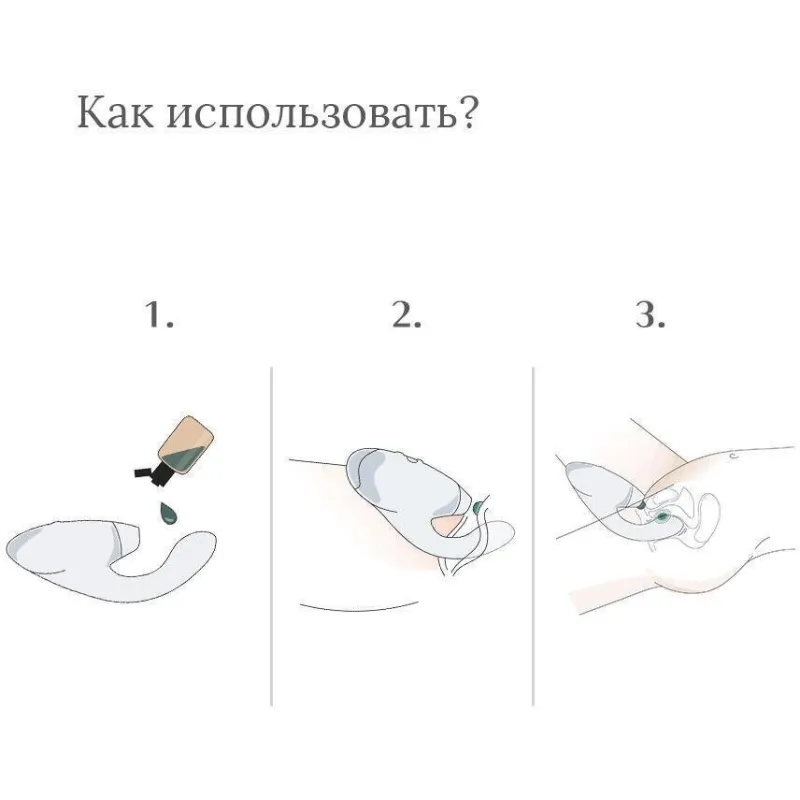 Как использовать?

1.

2.

3.