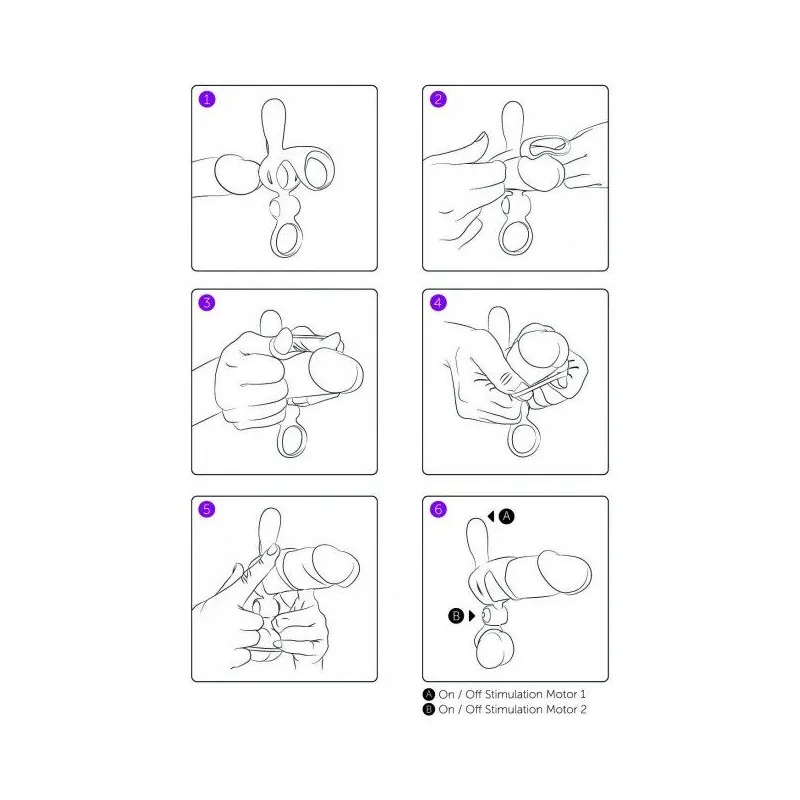 1

2

3

4

5

6

A

B

A On / Off Stimulation Motor 1
B On / Off Stimulation Motor 2