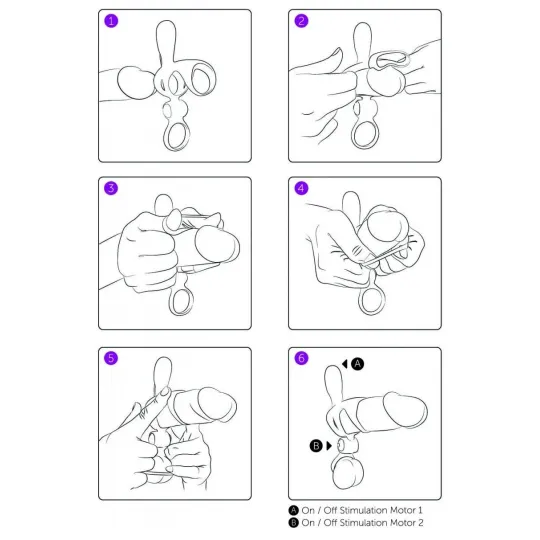 1

2

3

4

5

6

A

B

A On / Off Stimulation Motor 1
B On / Off Stimulation Motor 2