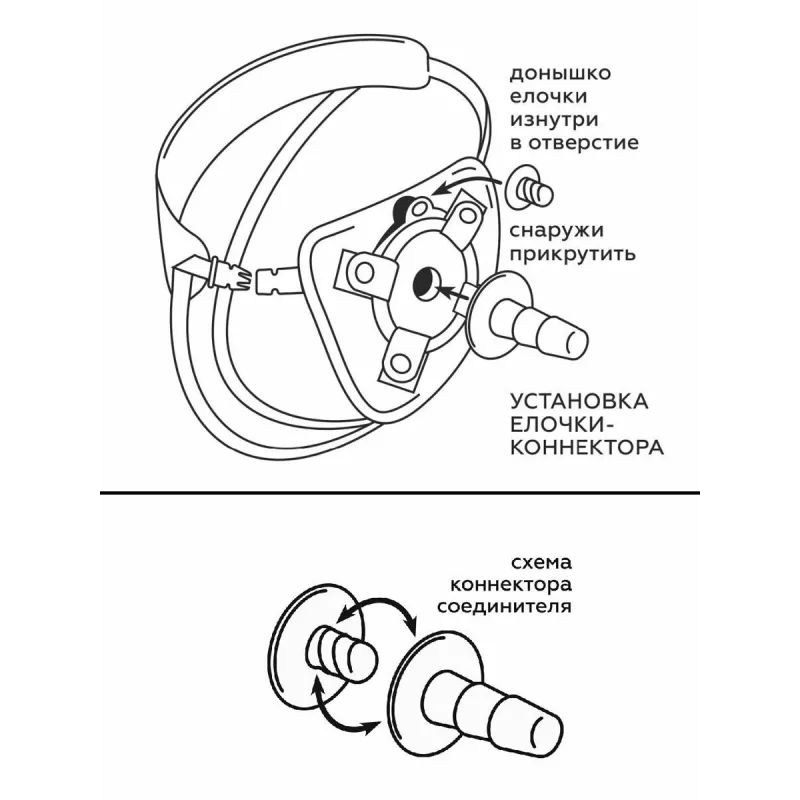 донышко елочки изнутри в отверстие

снаружи прикрутить

УСТАНОВКА ЕЛОЧКИ-КОННЕКТОРА

схема коннектора соединителя