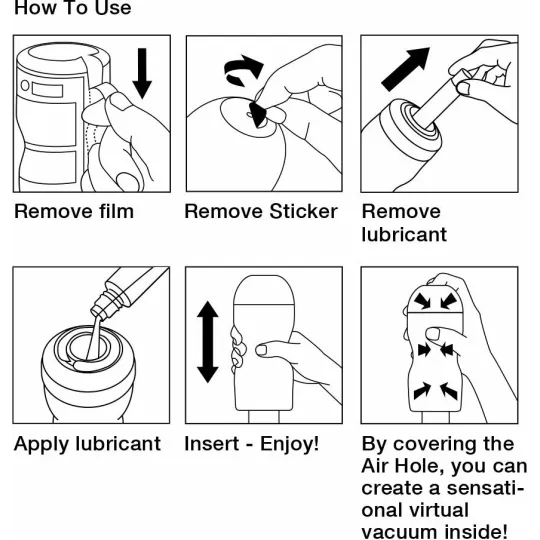 How To Use

Remove film

Remove Sticker

Remove lubricant

Apply lubricant

Insert - Enjoy!

By covering the Air Hole, you can create a sensational virtual vacuum inside!