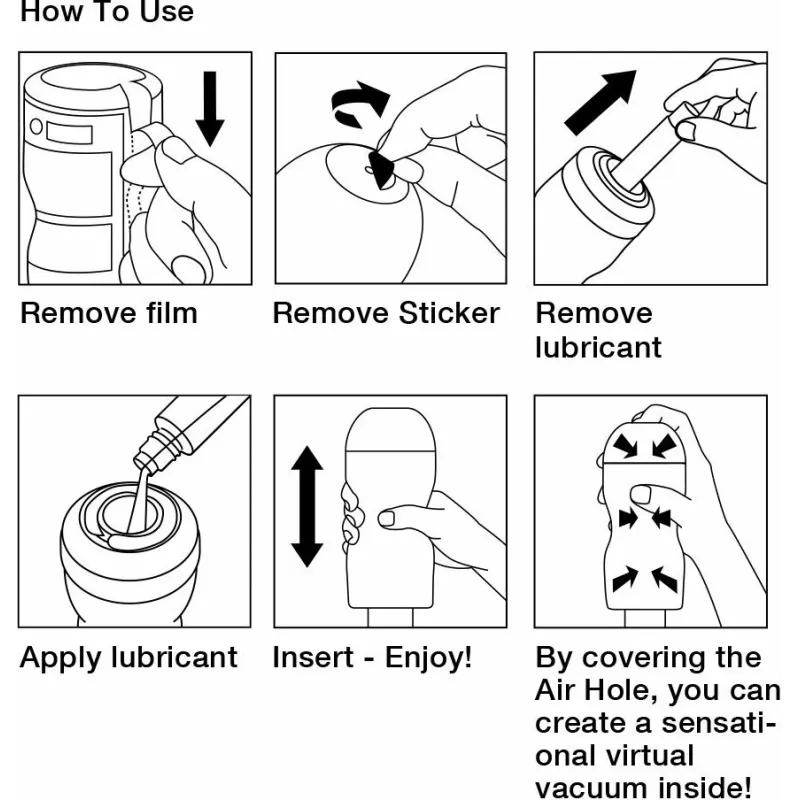 How To Use

Remove film

Remove Sticker

Remove lubricant

Apply lubricant

Insert - Enjoy!

By covering the Air Hole, you can create a sensational virtual vacuum inside!