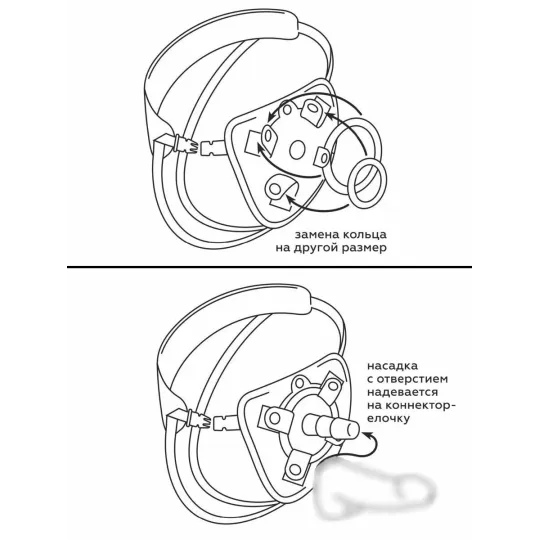 замена кольца на другой размер

насадка с отверстием надевается на коннектор-елочку