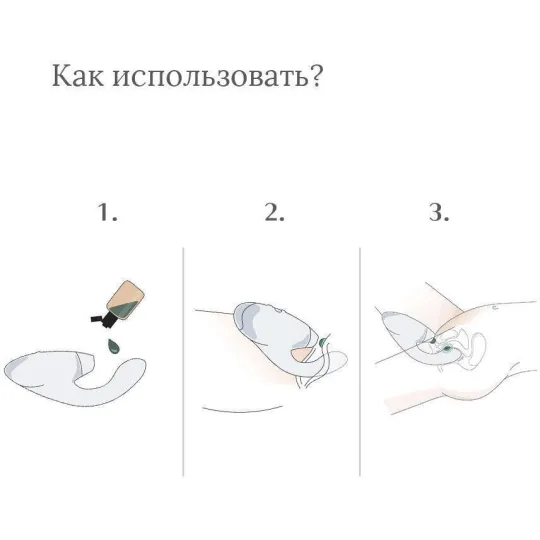 Как использовать?

1.

2.

3.